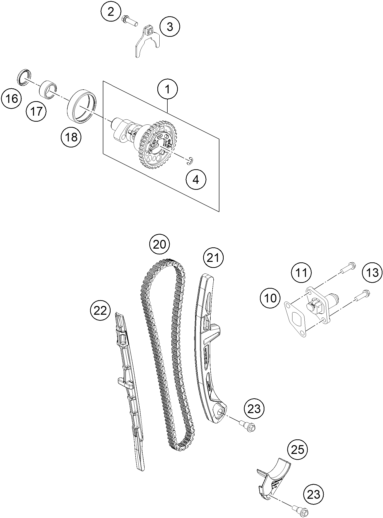 2
3
1
16
17
18
4
20
21
11
13
10
22
23
25
23