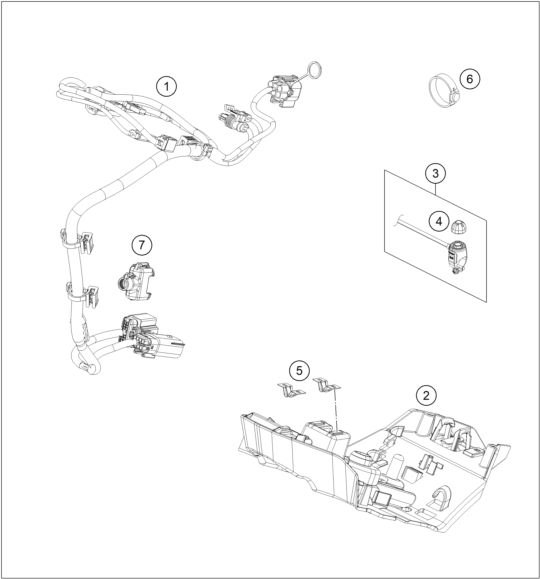 1
6
3
4
7
5
2