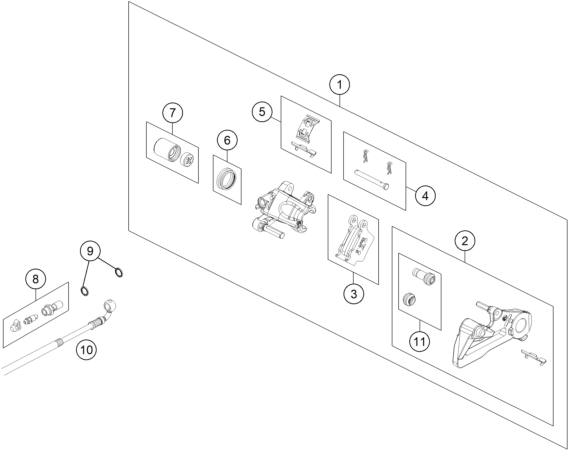 1
7
5
6
4
2
3
9
8
11
10