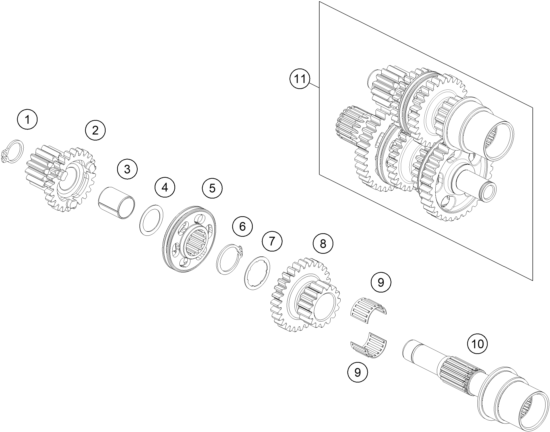 11
1
2
3
4
5
6
7
8
9
9
10