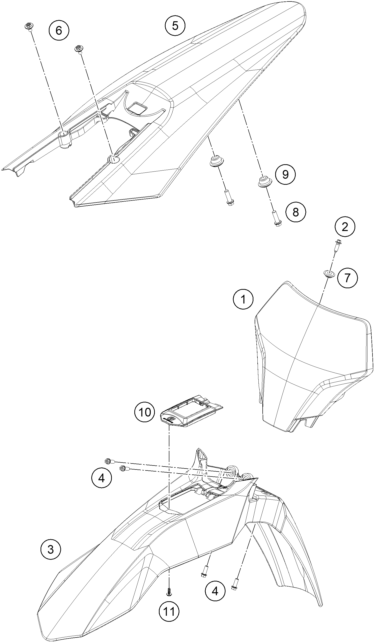 6
5
9
8
2
7
1
10
4
3
4
11